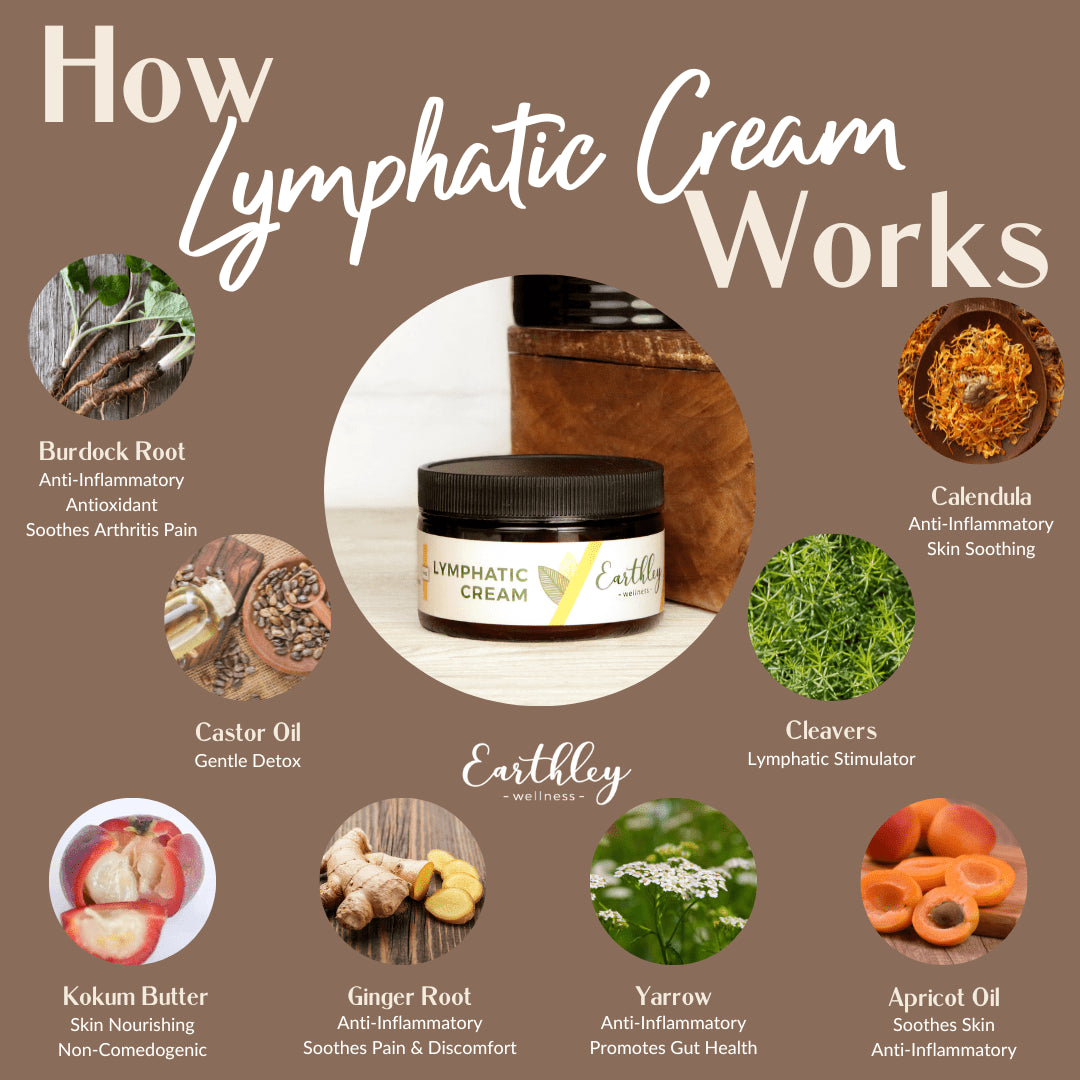 How Lymphatic Cream Works

Burdock Root
Anti-Inflammatory
Antioxidant
Soothes Arthritis Pain

LYMPHATIC CREAM
Earthley
- wellness -

Calendula
Anti-Inflammatory
Skin Soothing

Castor Oil
Gentle Detox

Cleavers
Lymphatic Stimulator

Earthley
- wellness -

Kokum Butter
Skin Nourishing
Non-Comedogenic

Ginger Root
Anti-Inflammatory
Soothes Pain & Discomfort

Yarrow
Anti-Inflammatory
Promotes Gut Health

Apricot Oil
Soothes Skin
Anti-Inflammatory